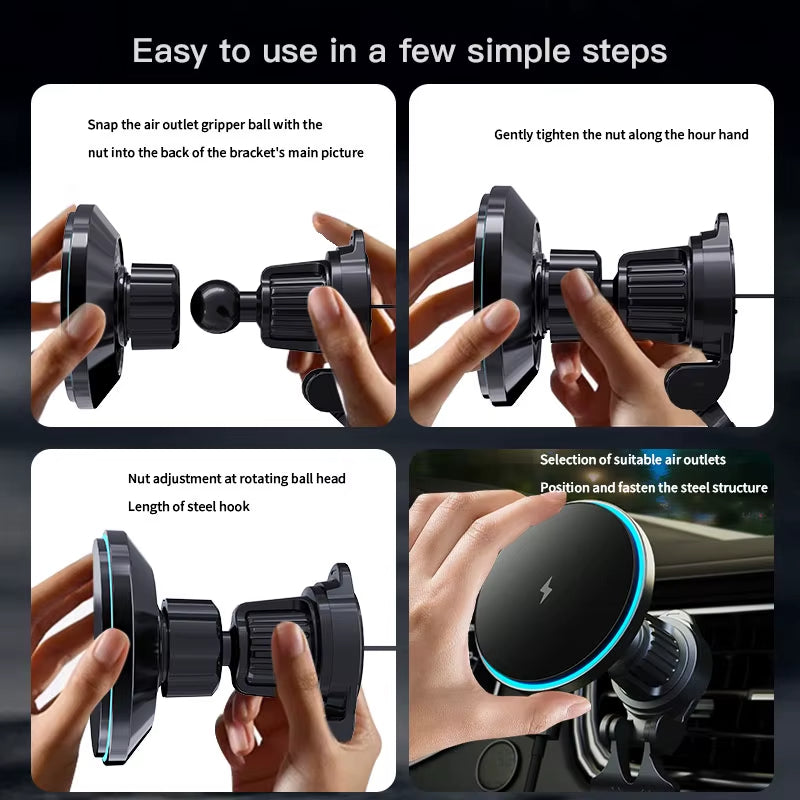 Easy to use in a few simple steps

Snap the air outlet gripper ball with the nut into the back of the bracket's main picture

Gently tighten the nut along the hour hand

Nut adjustment at rotating ball head
Length of steel hook

Selection of suitable air outlets
Position and fasten the steel structure